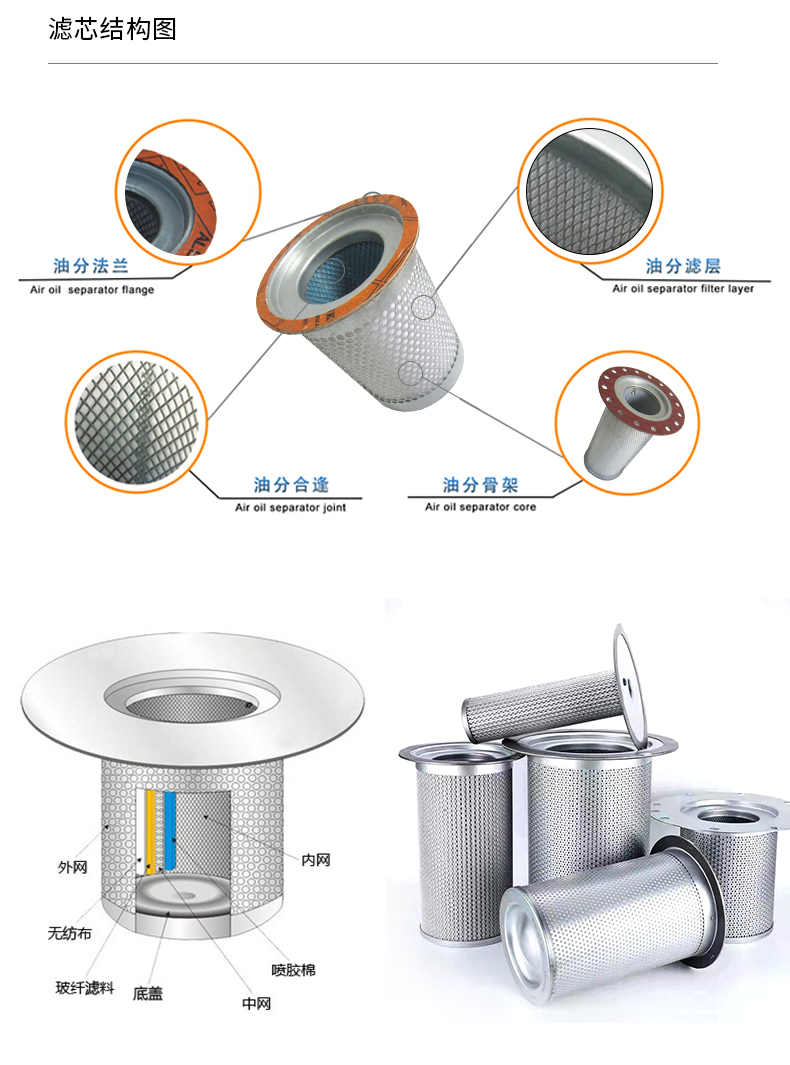 滤芯结构图

油分法兰
Air oil separator flange

油分滤层
Air oil separator filter layer

油分合逢
Air oil separator joint

油分骨架
Air oil separator core

外网
内网
无纺布
喷胶棉
玻纤滤料
底盖
中网